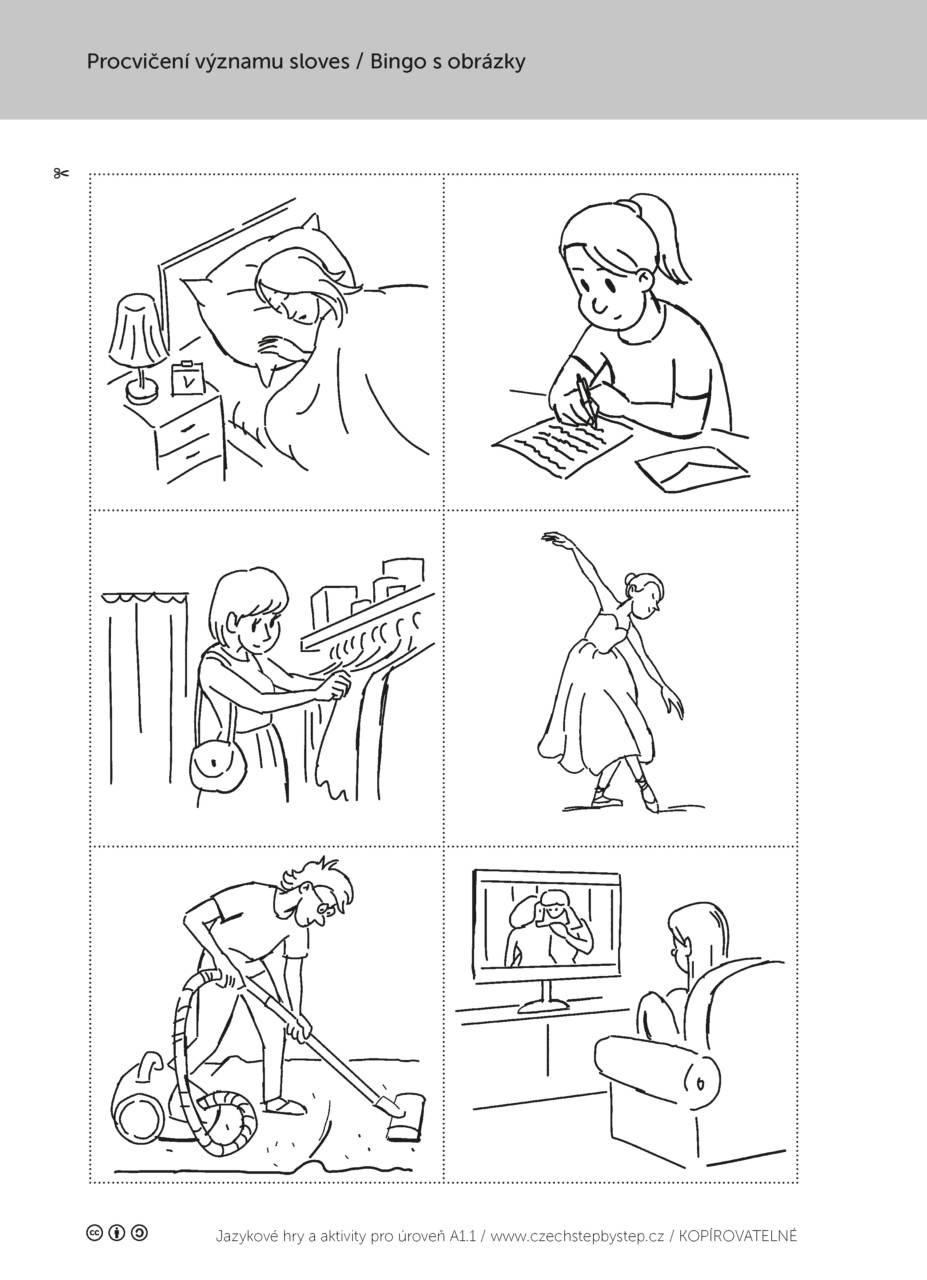 Procvičení významu sloves / Bingo s obrázky

Jazykové hry a aktivity pro úroveň A1.1 / www.czechstepbystep.cz / KOPÍROVATELNÉ